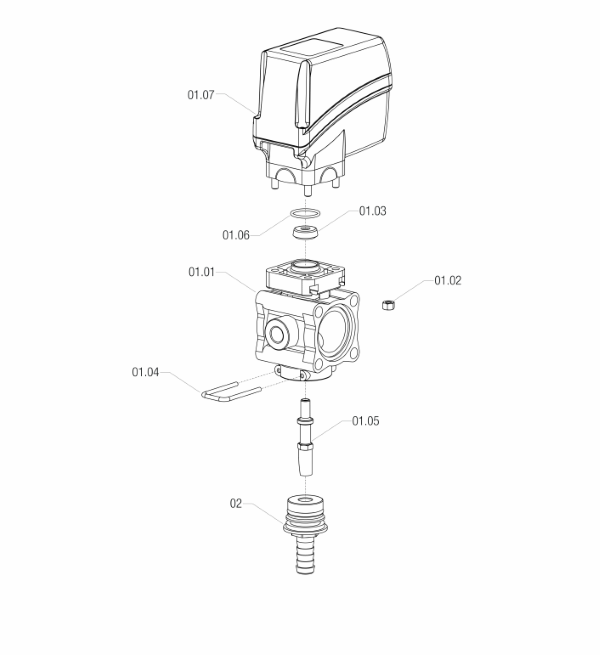 01.07

01.06

01.03

01.01

01.02

01.04

01.05

02